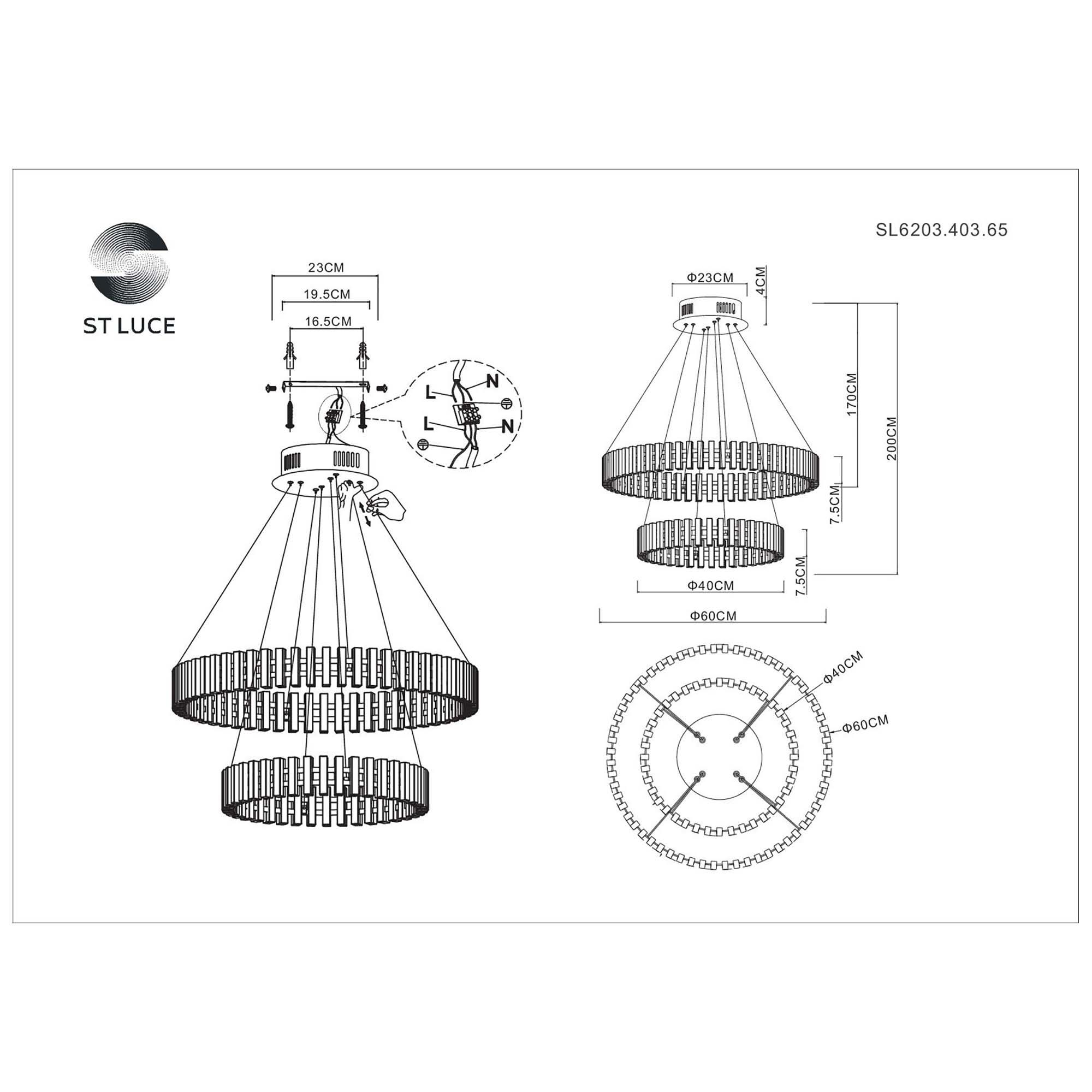 ST LUCE

SL6203.403.65

23CM
19.5CM
16.5CM

L
N
L
N

Φ23CM
4CM
170CM
200CM
7.5CM
7.5CM
Φ40CM
Φ60CM

Φ40CM
Φ60CM